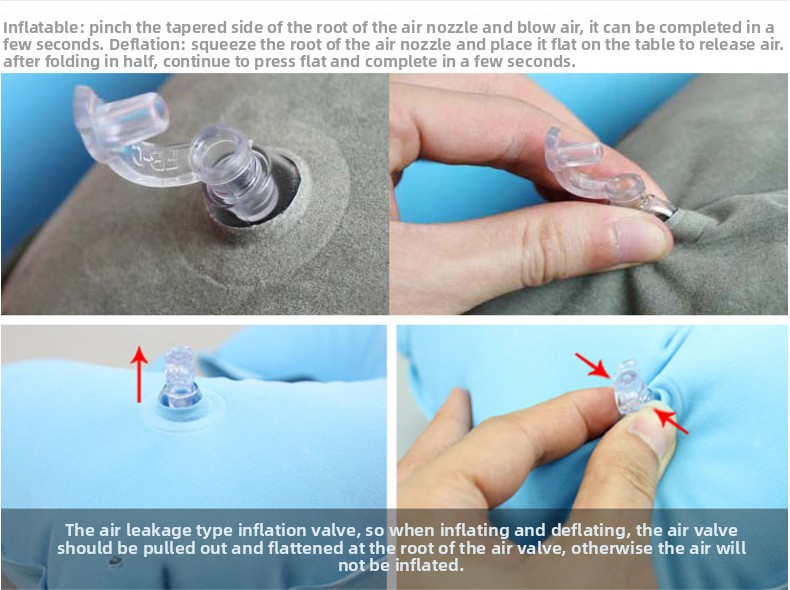 Inflatable: pinch the tapered side of the root of the air nozzle and blow air, it can be completed in a few seconds. Deflation: squeeze the root of the air nozzle and place it flat on the table to release air. after folding in half, continue to press flat and complete in a few seconds.

The air leakage type inflation valve, so when inflating and deflating, the air valve should be pulled out and flattened at the root of the air valve, otherwise the air will not be inflated.